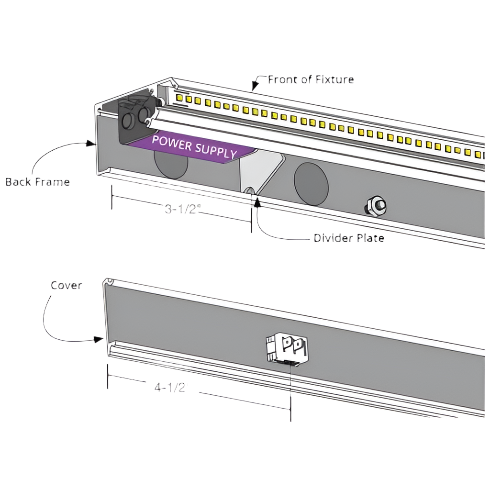 Front of Fixture

POWER SUPPLY

Back Frame

3-1/2"

Divider Plate

Cover

4-1/2