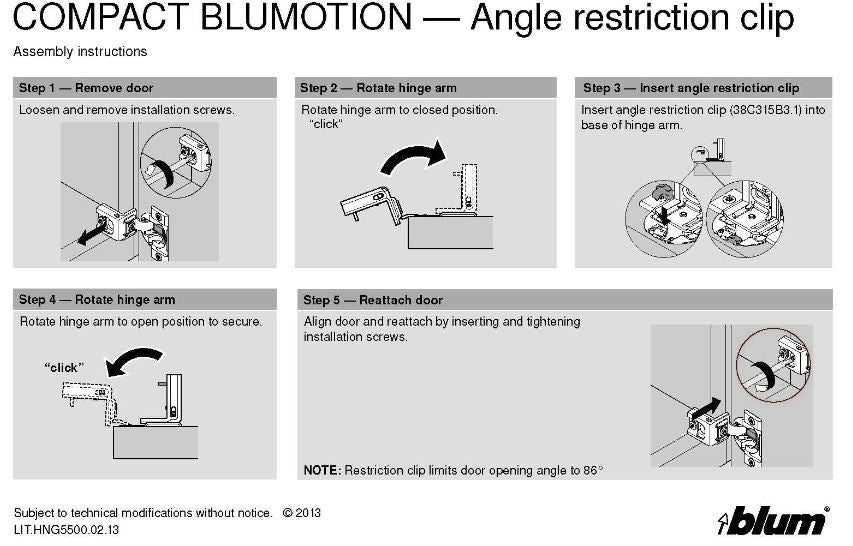 COMPACT BLUMOTION — Angle restriction clip

Assembly instructions

Step 1 — Remove door

Loosen and remove installation screws.

Step 2 — Rotate hinge arm

Rotate hinge arm to closed position.
"click"

Step 3 — Insert angle restriction clip

Insert angle restriction clip (38C315B3.1) into base of hinge arm.

Step 4 — Rotate hinge arm

Rotate hinge arm to open position to secure.

"click"

Step 5 — Reattach door

Align door and reattach by inserting and tightening installation screws.

NOTE: Restriction clip limits door opening angle to 86°

Subject to technical modifications without notice. © 2013
LIT.HNG5500.02.13

blum®