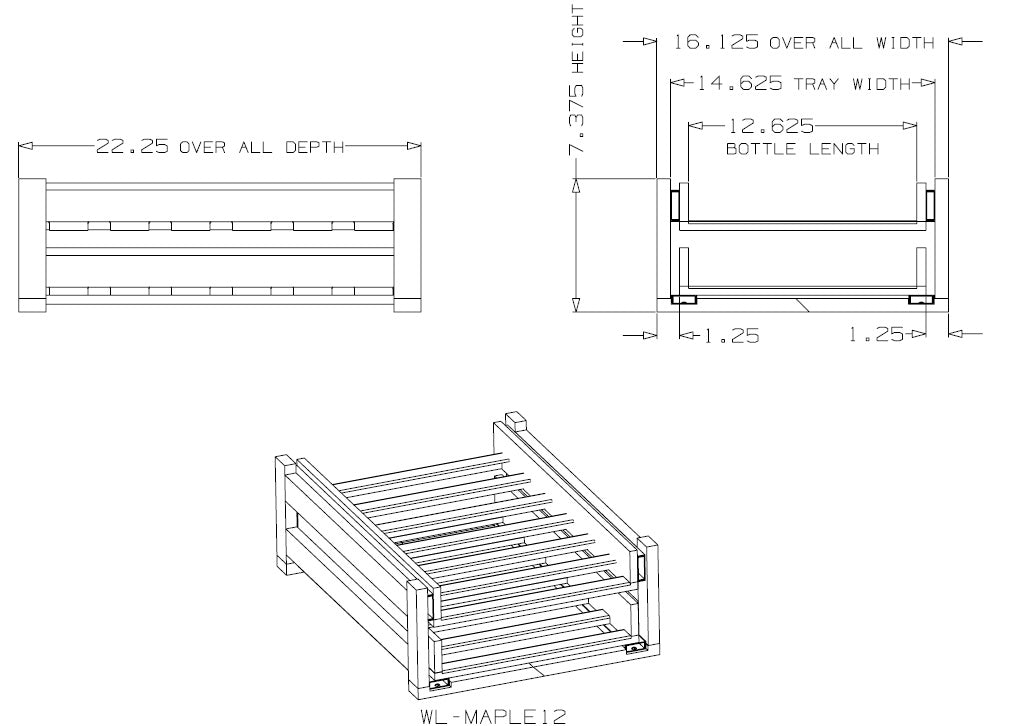 22.25 OVER ALL DEPTH

7.375 HEIGHT

16.125 OVER ALL WIDTH

14.625 TRAY WIDTH

12.625
BOTTLE LENGTH

1.25

1.25

WL-MAPLE12