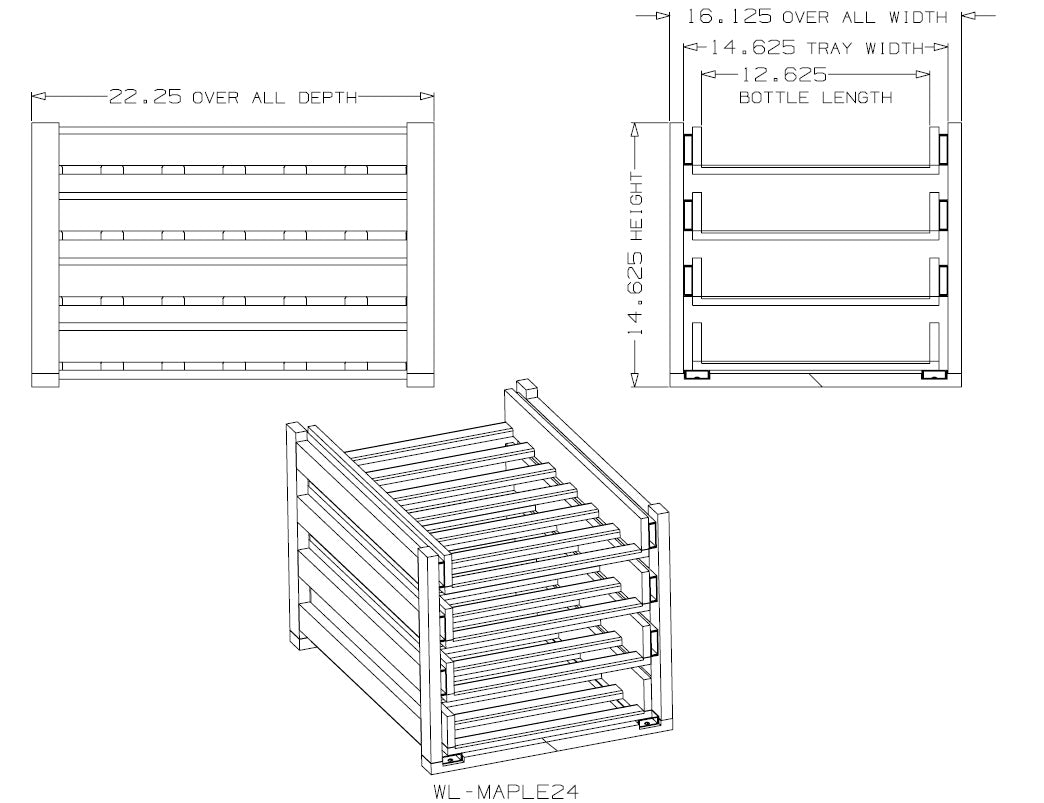 22.25 OVER ALL DEPTH

16.125 OVER ALL WIDTH

14.625 TRAY WIDTH

12.625 BOTTLE LENGTH

14.625 HEIGHT

WL-MAPLE24