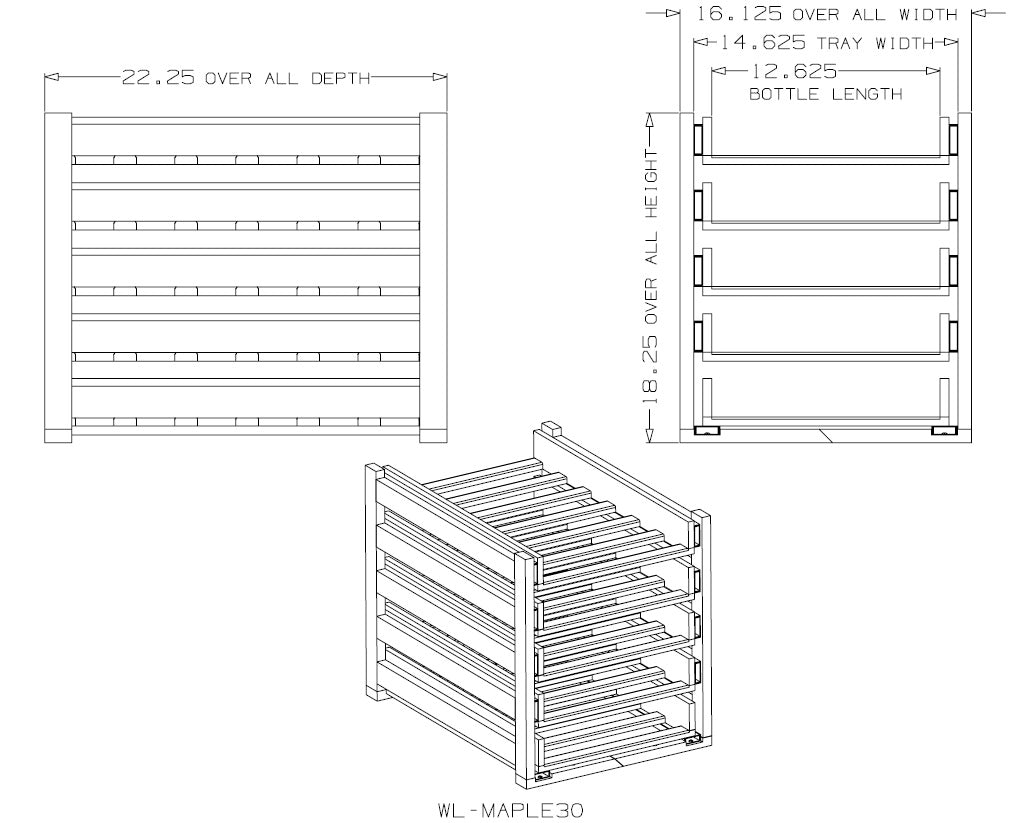 22.25 OVER ALL DEPTH

16.125 OVER ALL WIDTH
14.625 TRAY WIDTH
12.625
BOTTLE LENGTH

18.25 OVER ALL HEIGHT

WL-MAPLE30